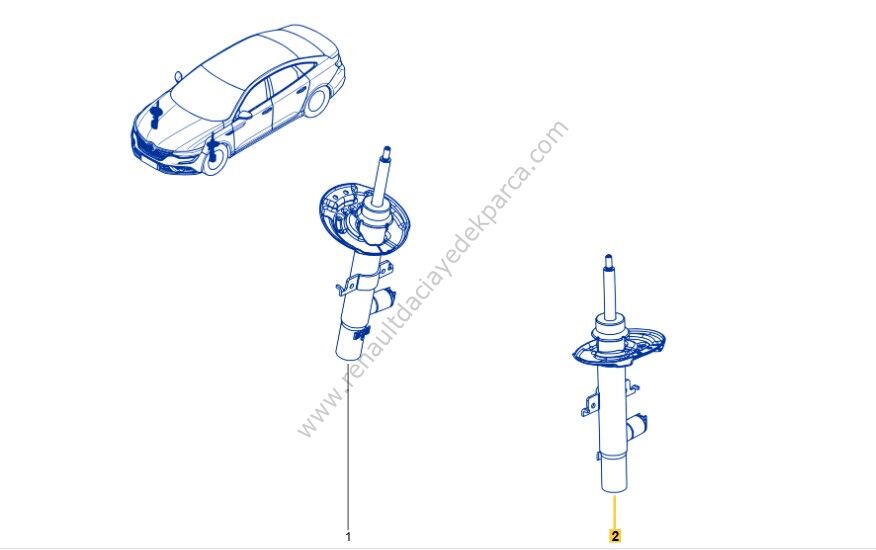 www.renaultdaciayedekparca.com

1

2