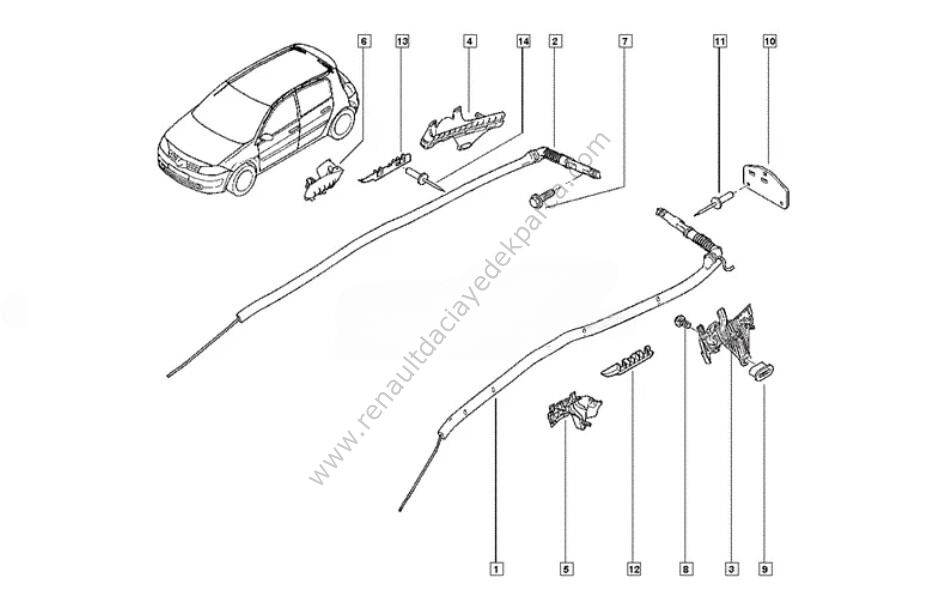 6
13
4
14
2
7
11
10
www.renaultdaciayedekparca.com
1
5
12
8
3
9