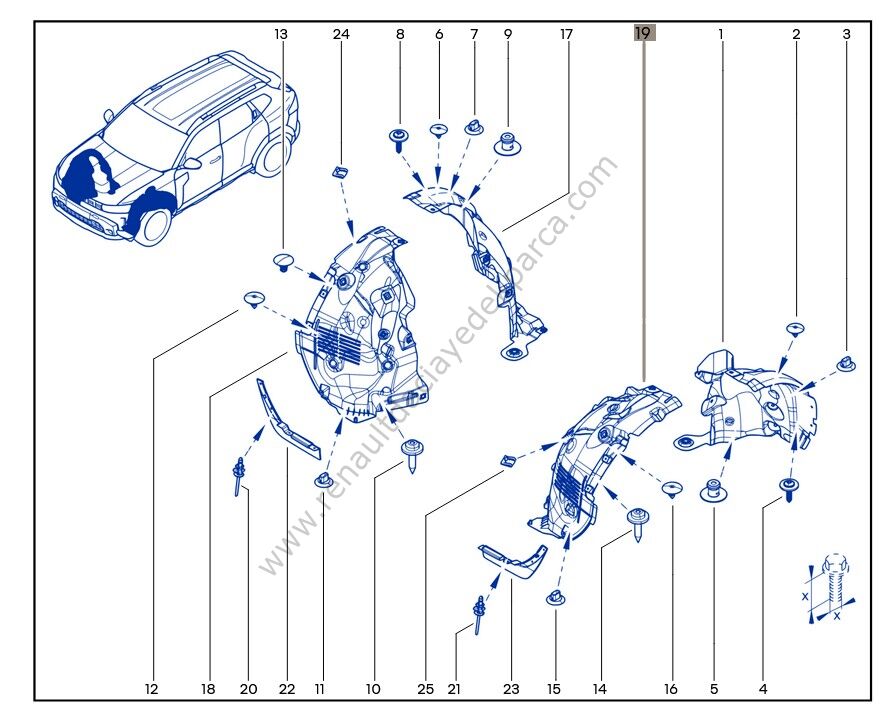 13 24 8 6 7 9 17 19 1 2 3

www.renaultdaciayedekparca.com

X
X

12 18 20 22 11 10 25 21 23 15 14 16 5 4